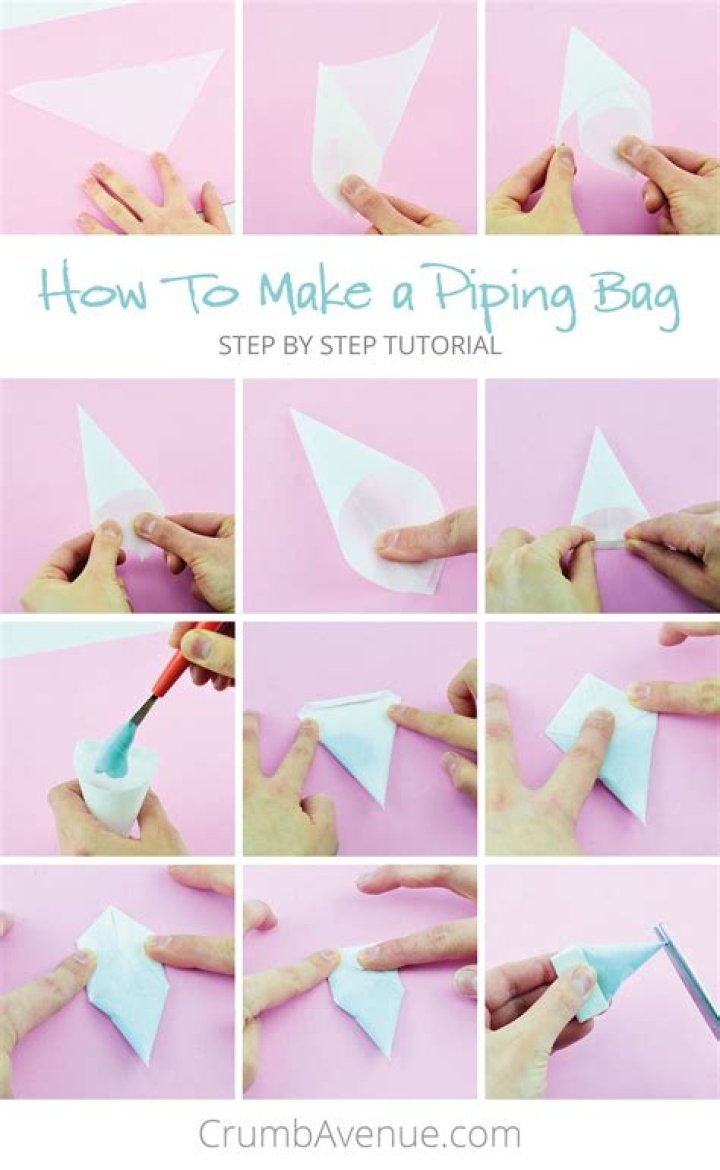 How To Make a Piping Bag

STEP BY STEP TUTORIAL

CrumbAvenue.com